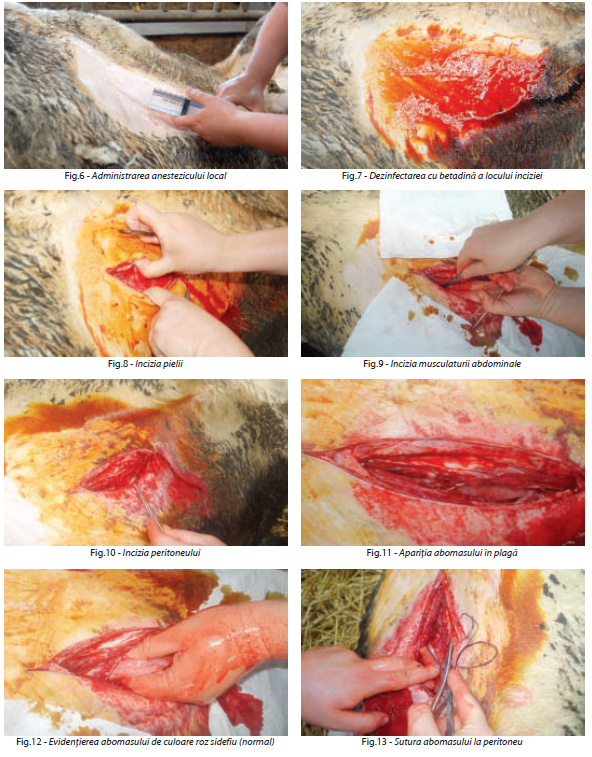 Fig.6 - Administrarea anestezicului local

Fig.7 - Dezinfectarea cu betadină a locului inciziei

Fig.8 - Incizia pielii

Fig.9 - Incizia musculaturii abdominale

Fig.10 - Incizia peritoneului

Fig.11 - Apariția abomasului în plagă

Fig.12 - Evidențierea abomasului de culoare roz sidefiu (normal)

Fig.13 - Sutura abomasului la peritoneu